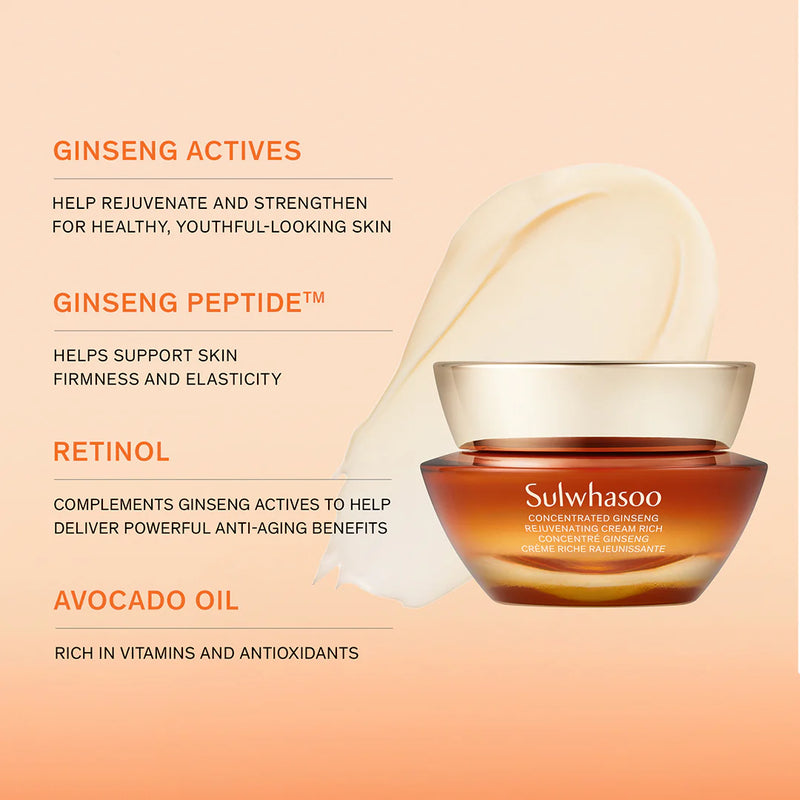 GINSENG ACTIVES

HELP REJUVENATE AND STRENGTHEN FOR HEALTHY, YOUTHFUL-LOOKING SKIN

GINSENG PEPTIDE™

HELPS SUPPORT SKIN FIRMNESS AND ELASTICITY

RETINOL

COMPLEMENTS GINSENG ACTIVES TO HELP DELIVER POWERFUL ANTI-AGING BENEFITS

AVOCADO OIL

RICH IN VITAMINS AND ANTIOXIDANTS

Sulwhasoo
CONCENTRATED GINSENG
REJUVENATING CREAM RICH
CONCENTRÉ GINSENG
CRÈME RICHE RAJEUNISSANTE