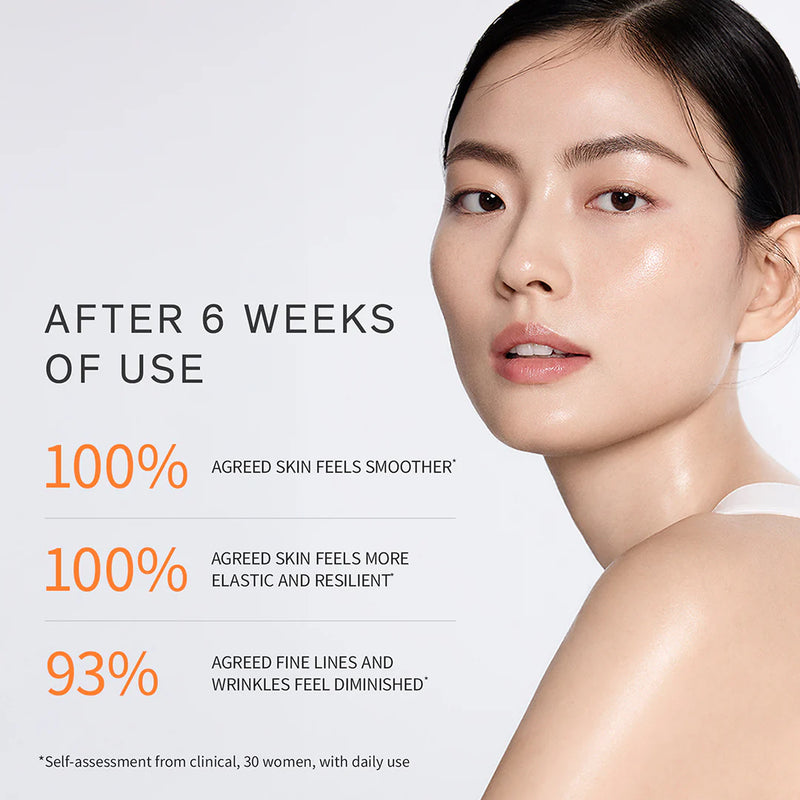 AFTER 6 WEEKS OF USE

100% AGREED SKIN FEELS SMOOTHER*

100% AGREED SKIN FEELS MORE ELASTIC AND RESILIENT*

93% AGREED FINE LINES AND WRINKLES FEEL DIMINISHED*

*Self-assessment from clinical, 30 women, with daily use