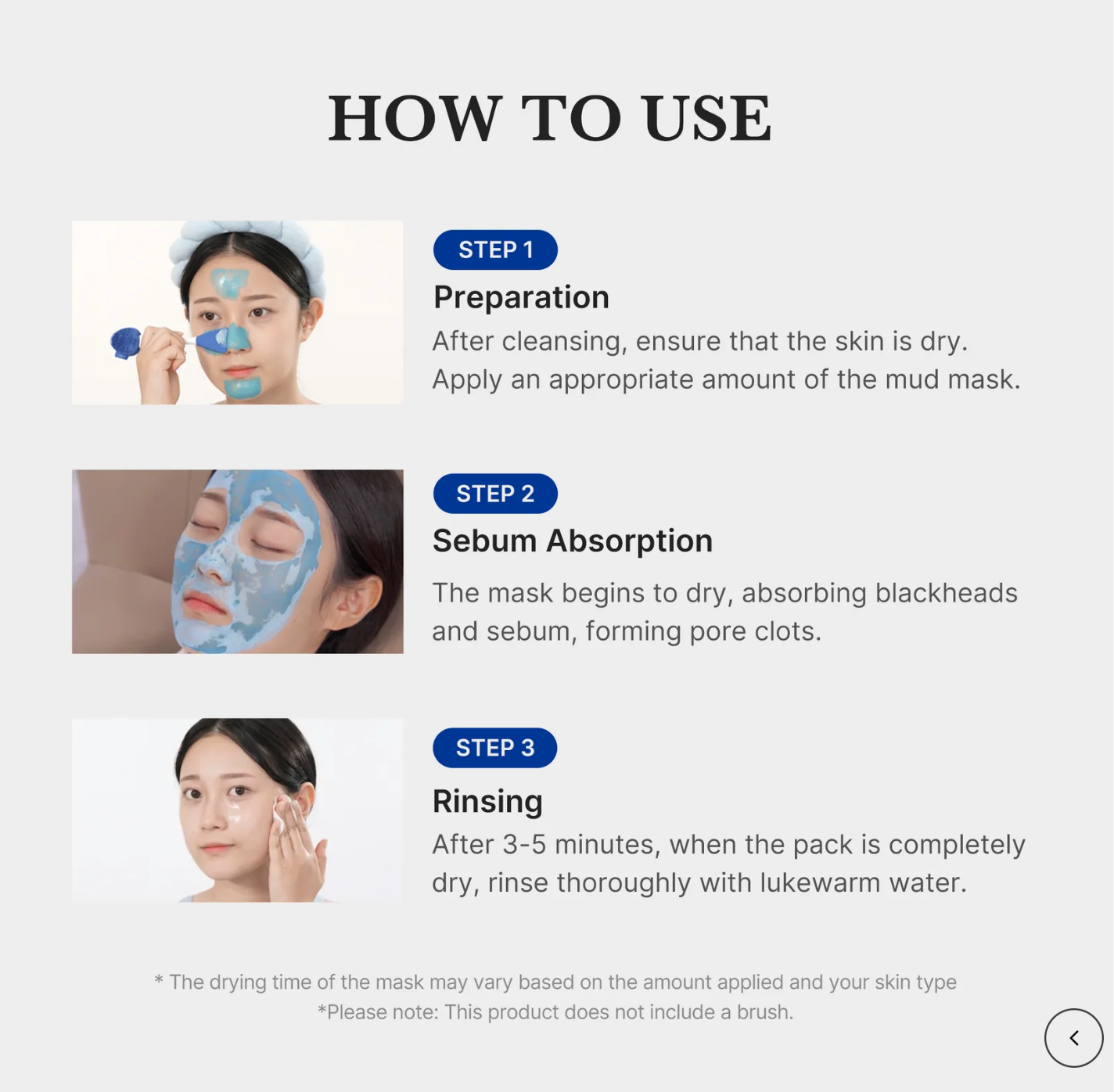 HOW TO USE

STEP 1

Preparation

After cleansing, ensure that the skin is dry. Apply an appropriate amount of the mud mask.

STEP 2

Sebum Absorption

The mask begins to dry, absorbing blackheads and sebum, forming pore clots.

STEP 3

Rinsing

After 3-5 minutes, when the pack is completely dry, rinse thoroughly with lukewarm water.

* The drying time of the mask may vary based on the amount applied and your skin type
*Please note: This product does not include a brush.