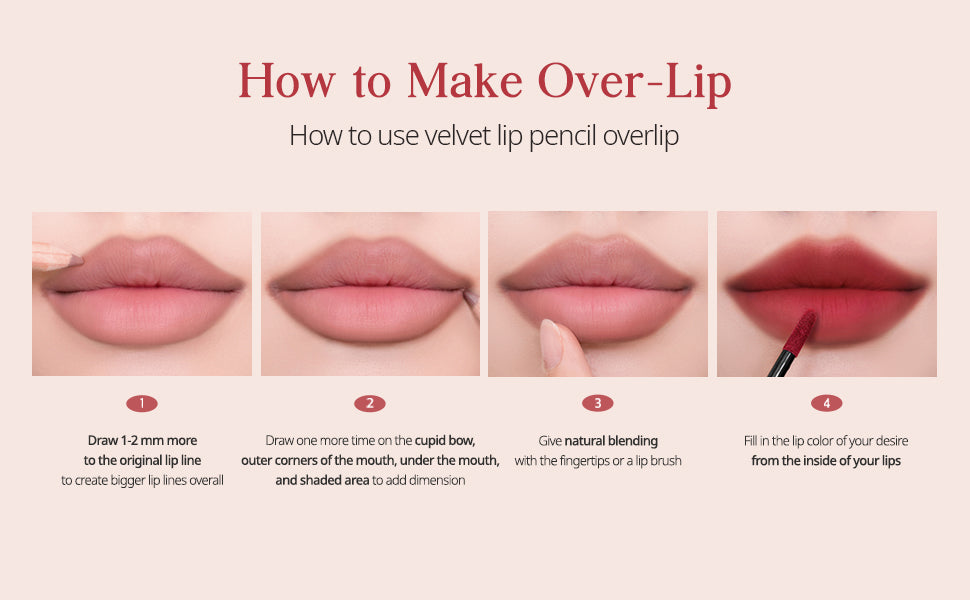 How to Make Over-Lip

How to use velvet lip pencil overlip

1

Draw 1-2 mm more to the original lip line to create bigger lip lines overall

2

Draw one more time on the cupid bow, outer corners of the mouth, under the mouth, and shaded area to add dimension

3

Give natural blending with the fingertips or a lip brush

4

Fill in the lip color of your desire from the inside of your lips